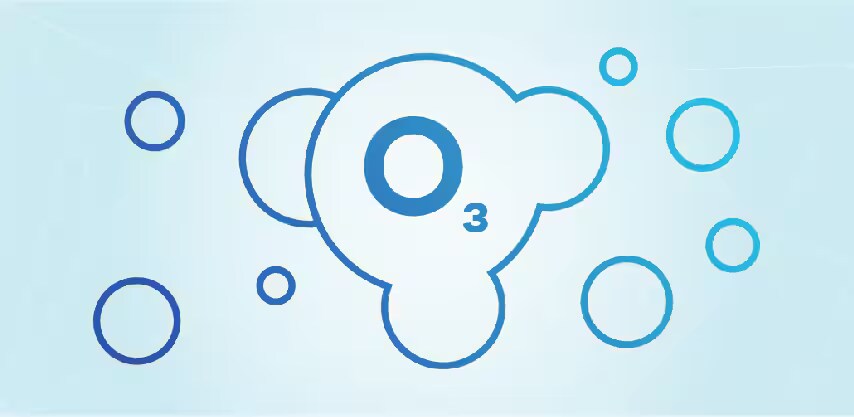 $O_3$