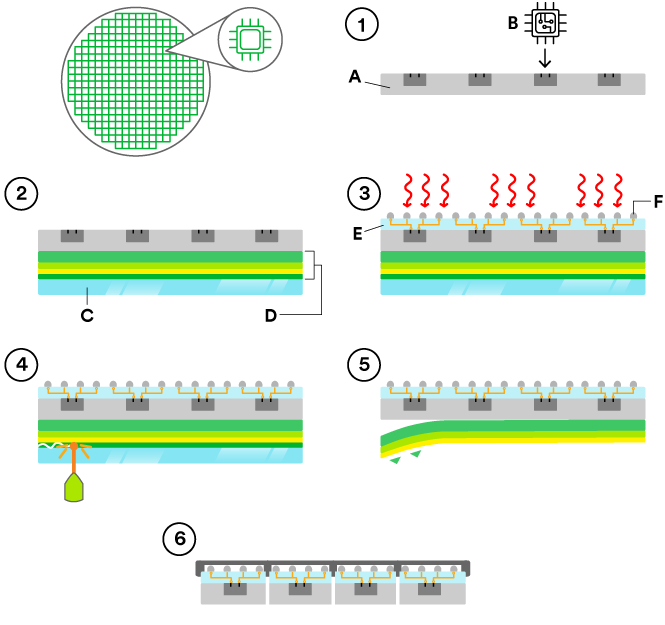 1
B
A
2
C
D
3
E
F
4
5
6